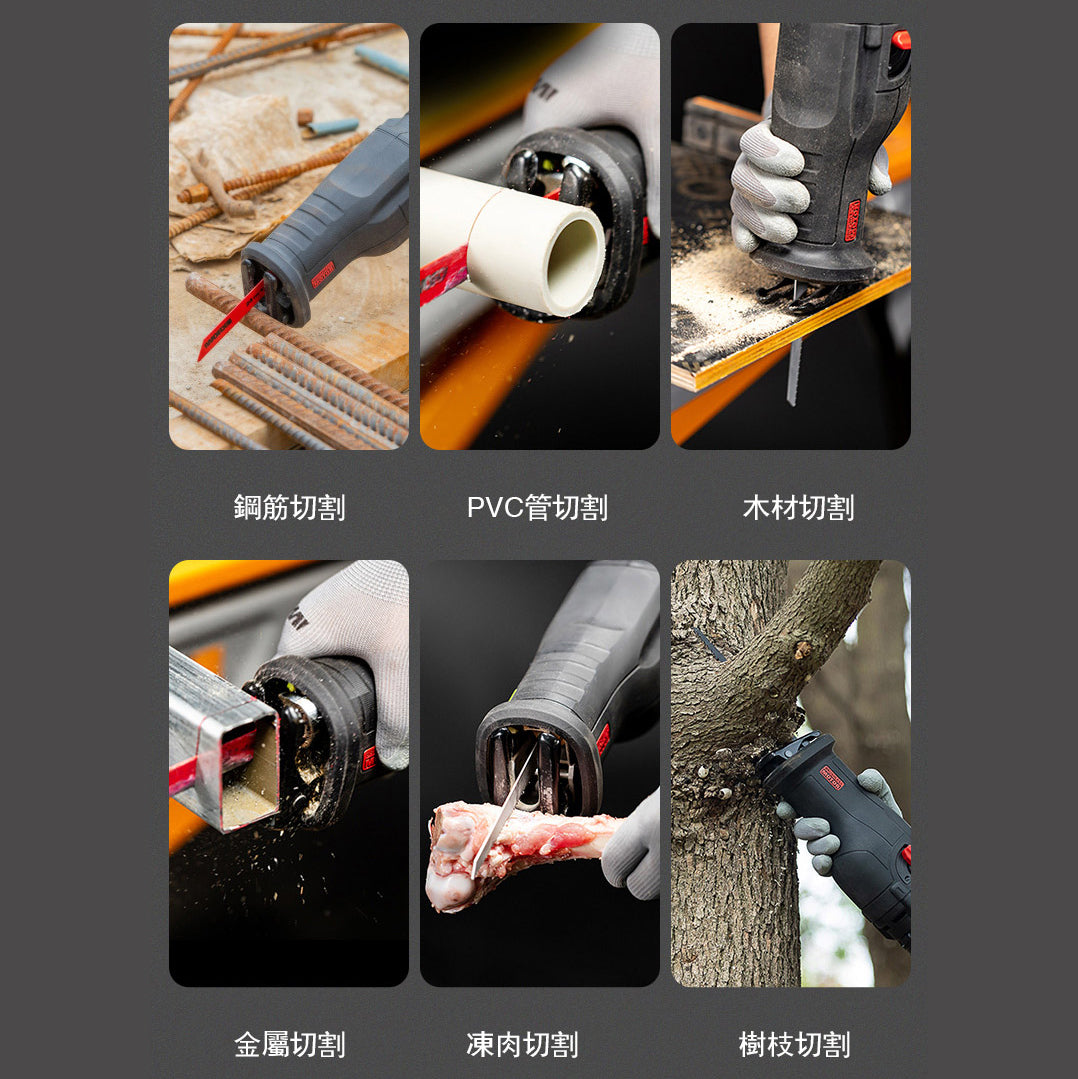 鋼筋切割

PVC管切割

木材切割

金屬切割

凍肉切割

樹枝切割