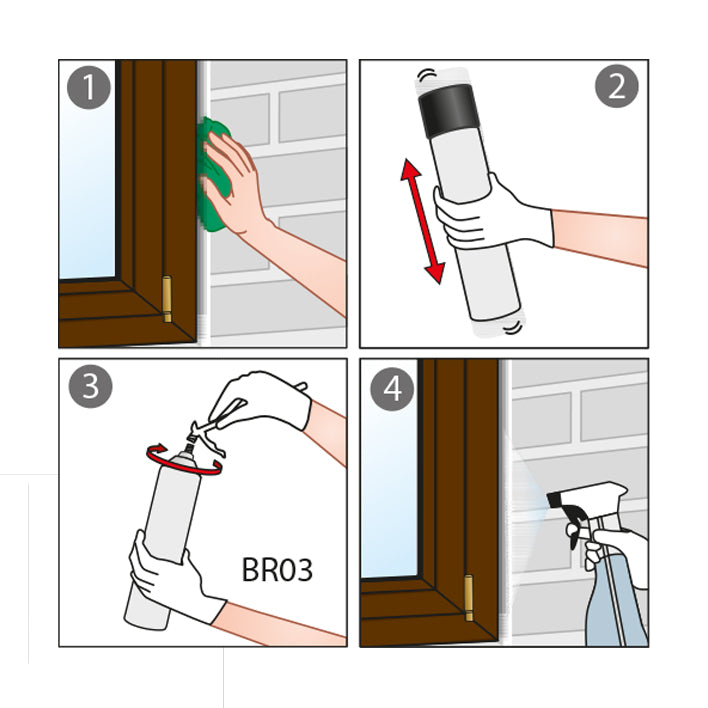 1

2

3

BR03

4